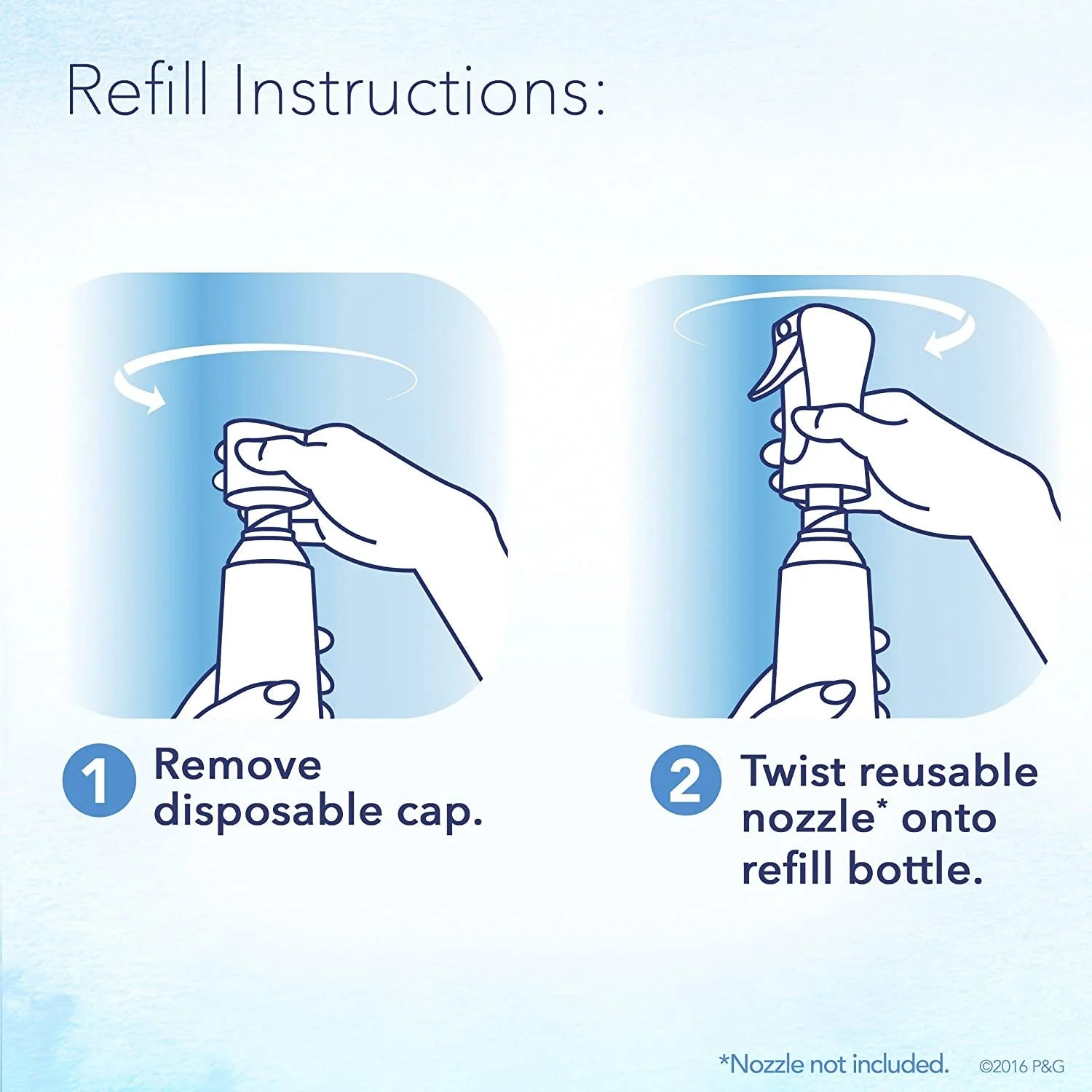 Refill Instructions:

1 Remove disposable cap.

2 Twist reusable nozzle* onto refill bottle.

*Nozzle not included. ©2016 P&G